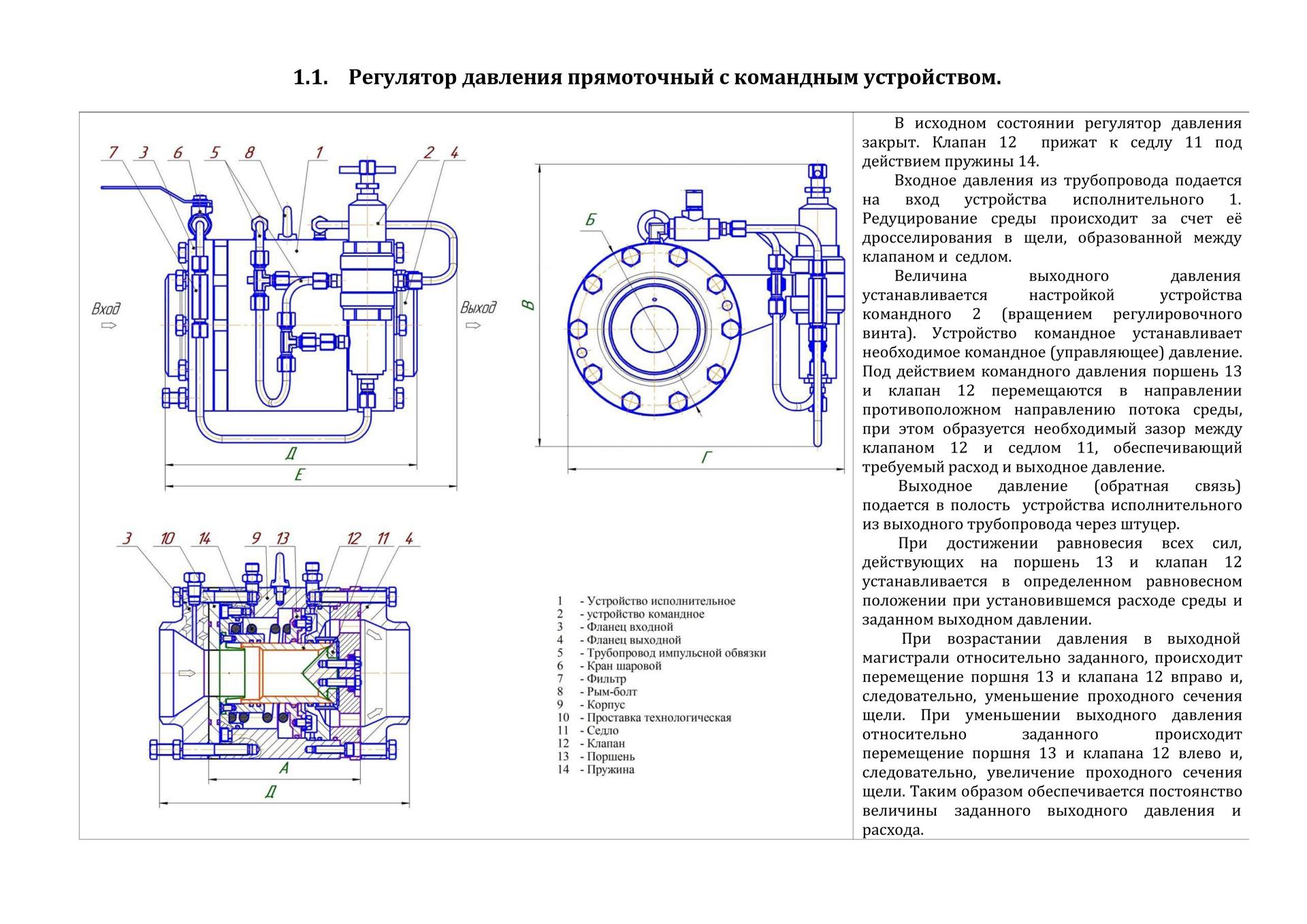 1.1. Регулятор давления прямоточный с командным устройством.

7 3 6 5 8 1 2 4

Вход

Выход

Д

Е

Б

В

Г

3 10 14 9 13 12 11 4

А

Д

1 - Устройство исполнительное
2 - устройство командное
3 - Фланец входной
4 - Фланец выходной
5 - Трубопровод импульсной обвязки
6 - Кран шаровой
7 - Фильтр
8 - Рым-болт
9 - Корпус
10 - Проставка технологическая
11 - Седло
12 - Клапан
13 - Поршень
14 - Пружина

В исходном состоянии регулятор давления закрыт. Клапан 12 прижат к седлу 11 под действием пружины 14.

Входное давления из трубопровода подается на вход устройства исполнительного 1. Редуцирование среды происходит за счет её дросселирования в щели, образованной между клапаном и седлом.

Величина выходного давления устанавливается настройкой устройства командного 2 (вращением регулировочного винта). Устройство командное устанавливает необходимое командное (управляющее) давление. Под действием командного давления поршень 13 и клапан 12 перемещаются в направлении противоположном направлению потока среды, при этом образуется необходимый зазор между клапаном 12 и седлом 11, обеспечивающий требуемый расход и выходное давление.

Выходное давление (обратная связь) подается в полость устройства исполнительного из выходного трубопровода через штуцер.

При достижении равновесия всех сил, действующих на поршень 13 и клапан 12 устанавливается в определенном равновесном положении при установившемся расходе среды и заданном выходном давлении.

При возрастании давления в выходной магистрали относительно заданного, происходит перемещение поршня 13 и клапана 12 вправо и, следовательно, уменьшение проходного сечения щели. При уменьшении выходного давления относительно заданного происходит перемещение поршня 13 и клапана 12 влево и, следовательно, увеличение проходного сечения щели. Таким образом обеспечивается постоянство величины заданного выходного давления и расхода.